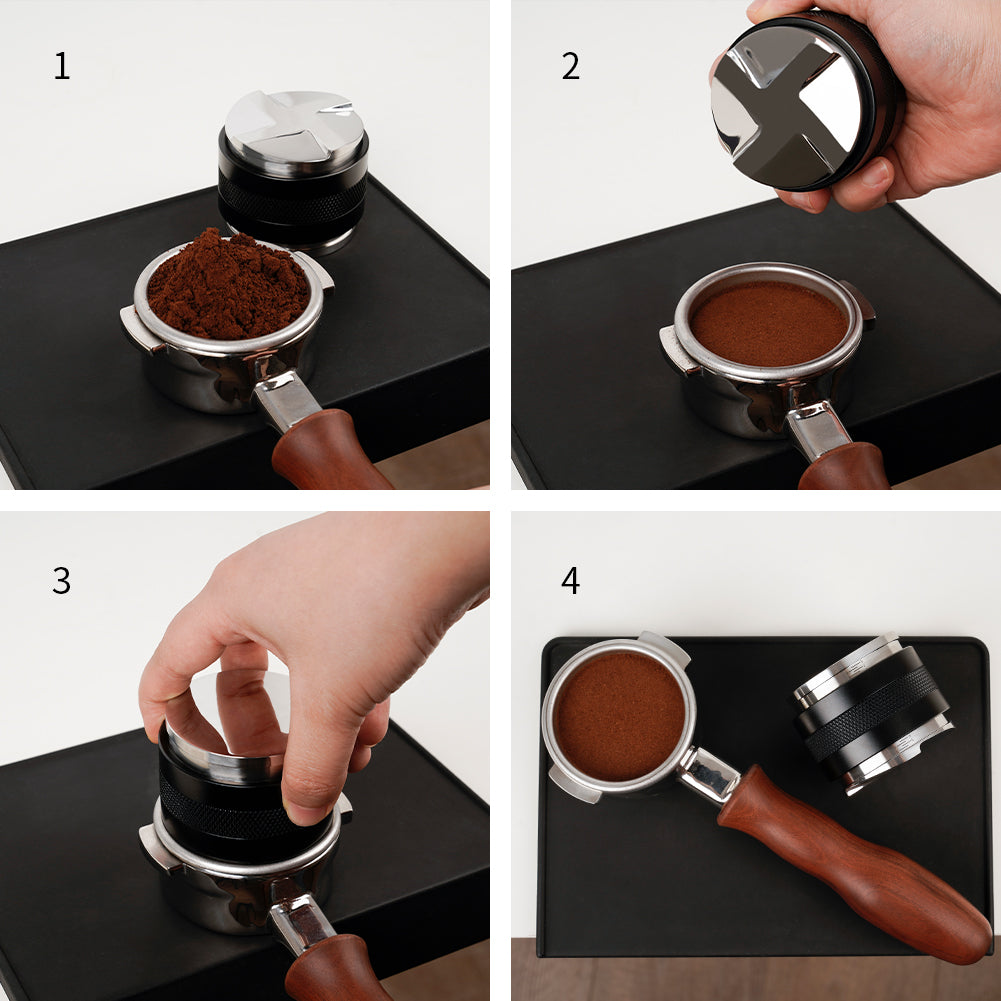 1

2

3

4