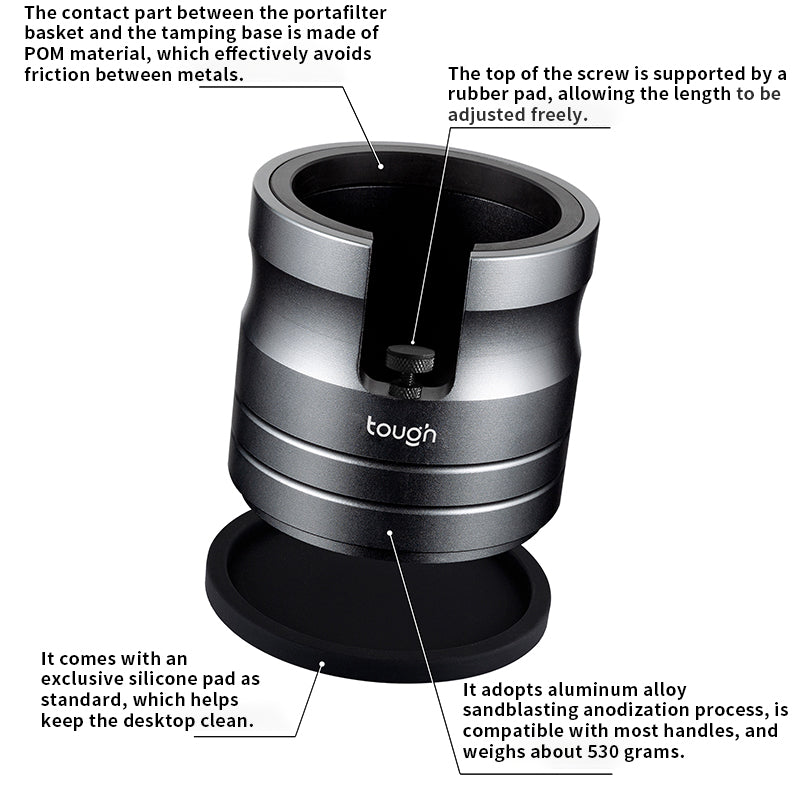 The contact part between the portafilter basket and the tamping base is made of POM material, which effectively avoids friction between metals.

The top of the screw is supported by a rubber pad, allowing the length to be adjusted freely.

tough

It comes with an exclusive silicone pad as standard, which helps keep the desktop clean.

It adopts aluminum alloy sandblasting anodization process, is compatible with most handles, and weighs about 530 grams.